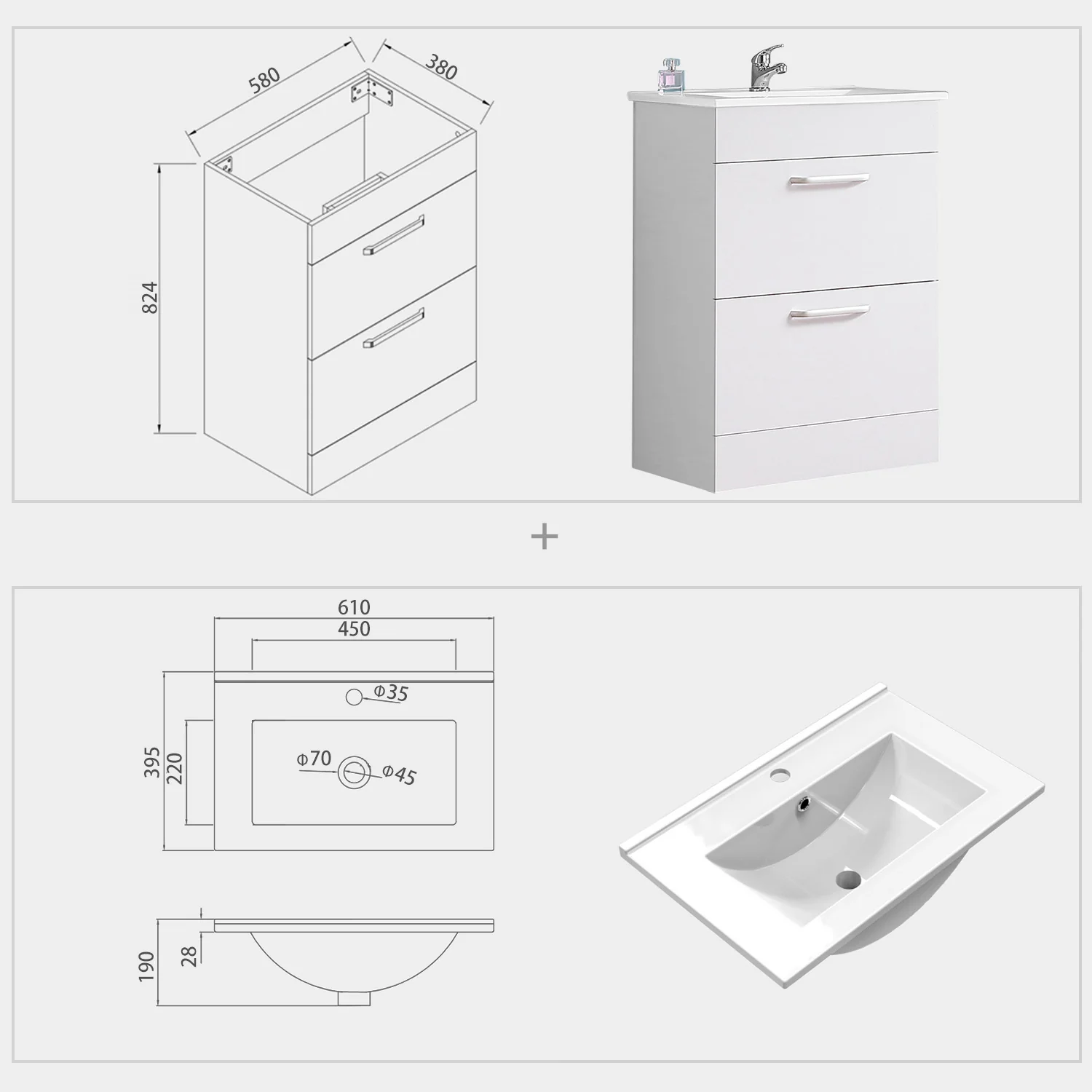 580
380
824

+

610
450
Φ35
395
220
Φ70
Φ45
190
28