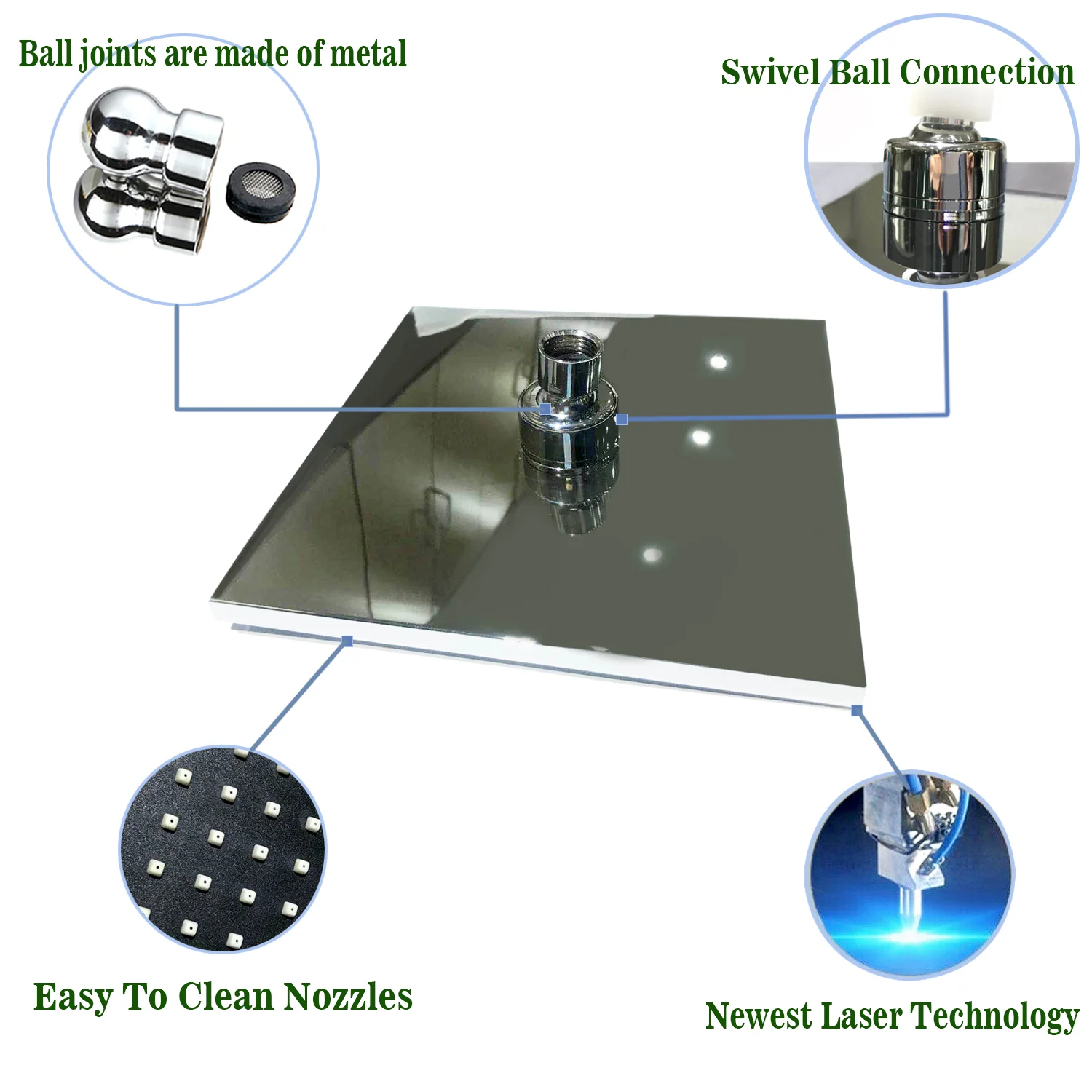 Ball joints are made of metal

Swivel Ball Connection

Easy To Clean Nozzles

Newest Laser Technology