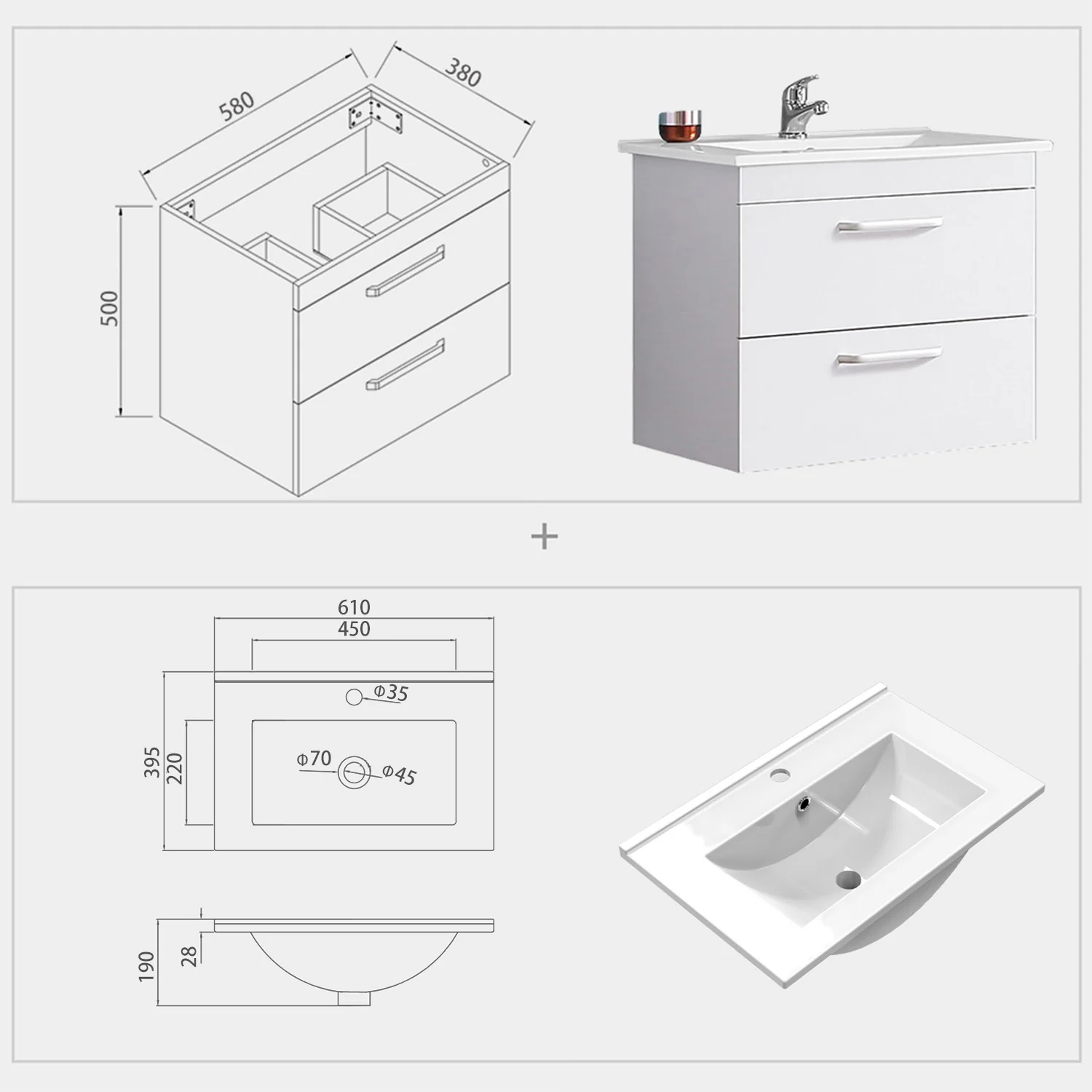 580
380
500

+

610
450
Φ35
395
220
Φ70
Φ45
190
28